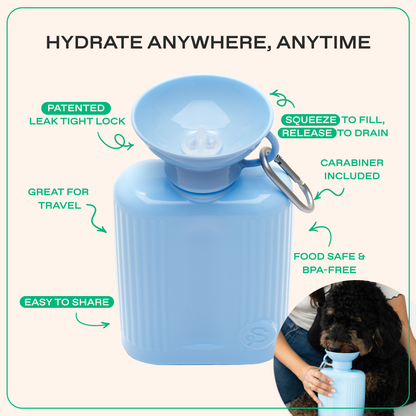 HYDRATE ANYWHERE, ANYTIME

PATENTED
LEAK TIGHT LOCK

SQUEEZE TO FILL,
RELEASE TO DRAIN

CARABINER
INCLUDED

GREAT FOR
TRAVEL

FOOD SAFE &
BPA-FREE

EASY TO SHARE