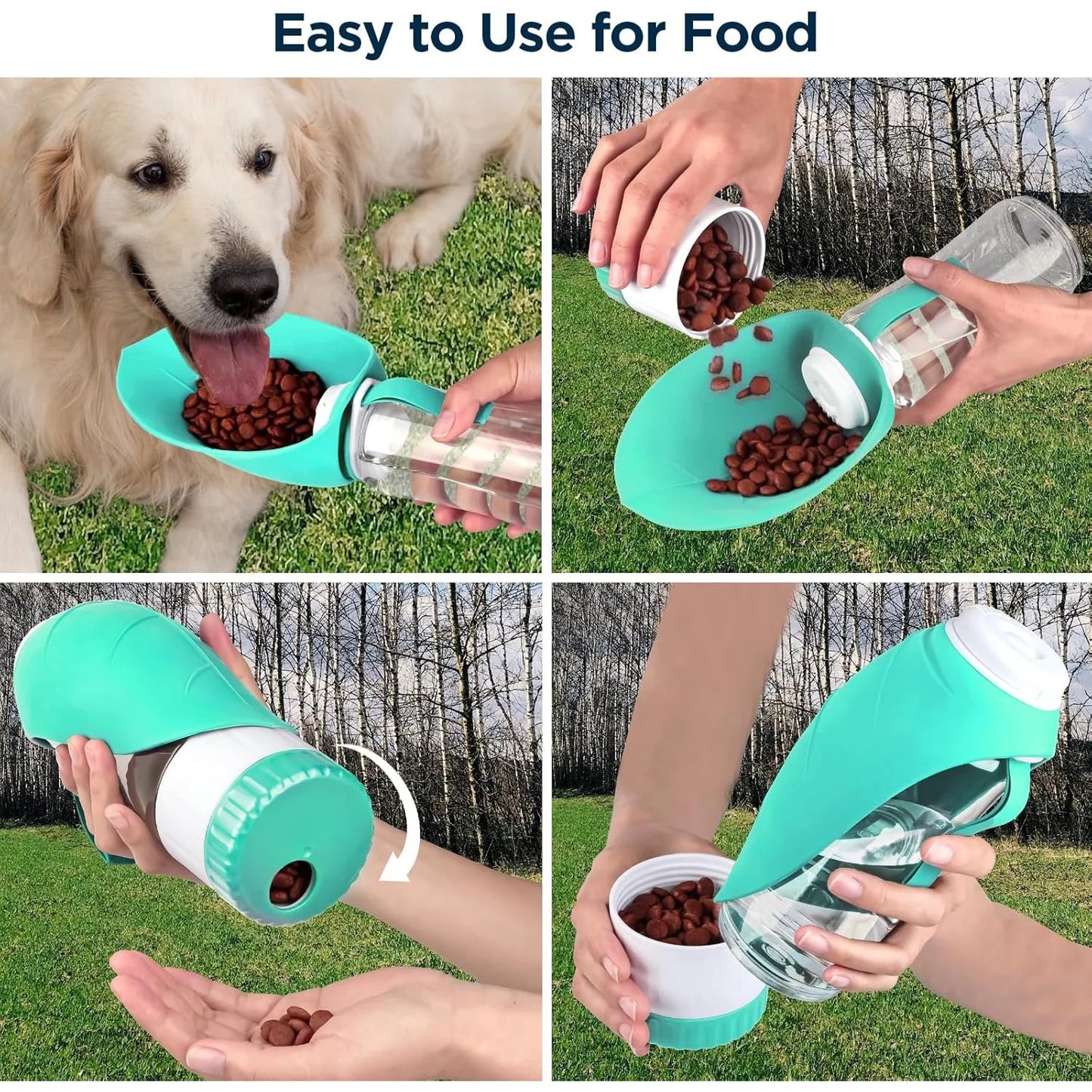 Easy to Use for Food